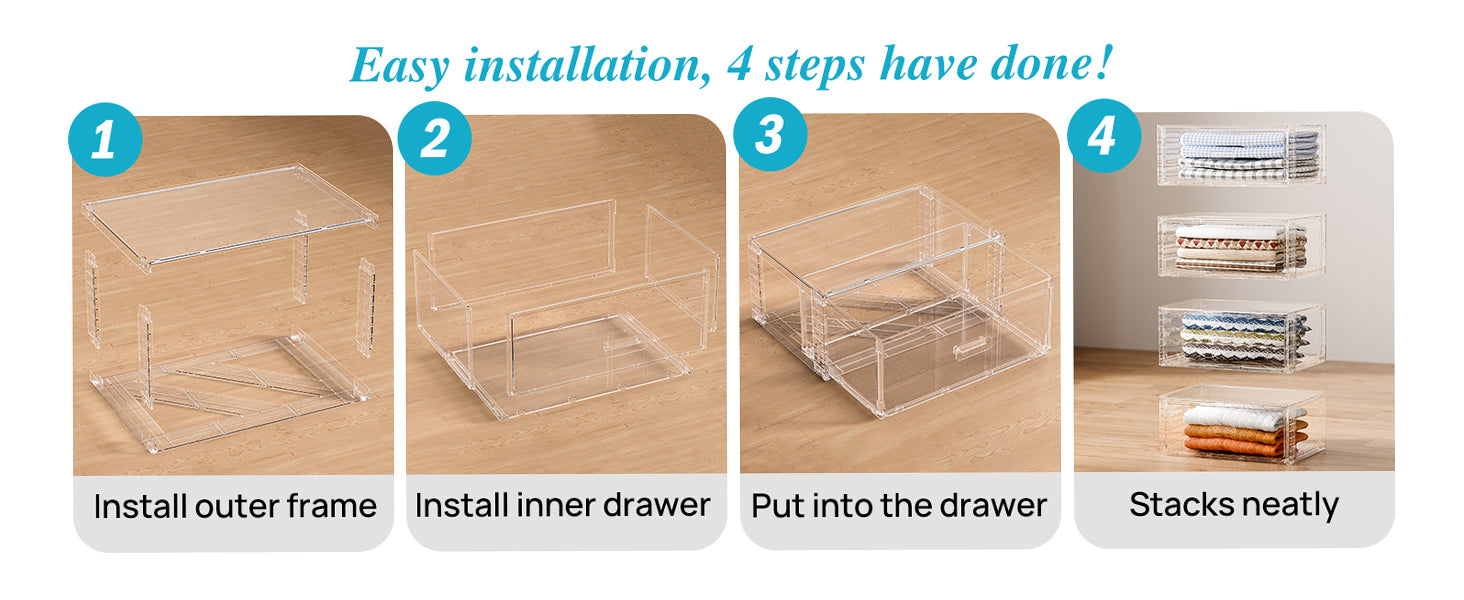 Easy installation, 4 steps have done!

1
Install outer frame

2
Install inner drawer

3
Put into the drawer

4
Stacks neatly