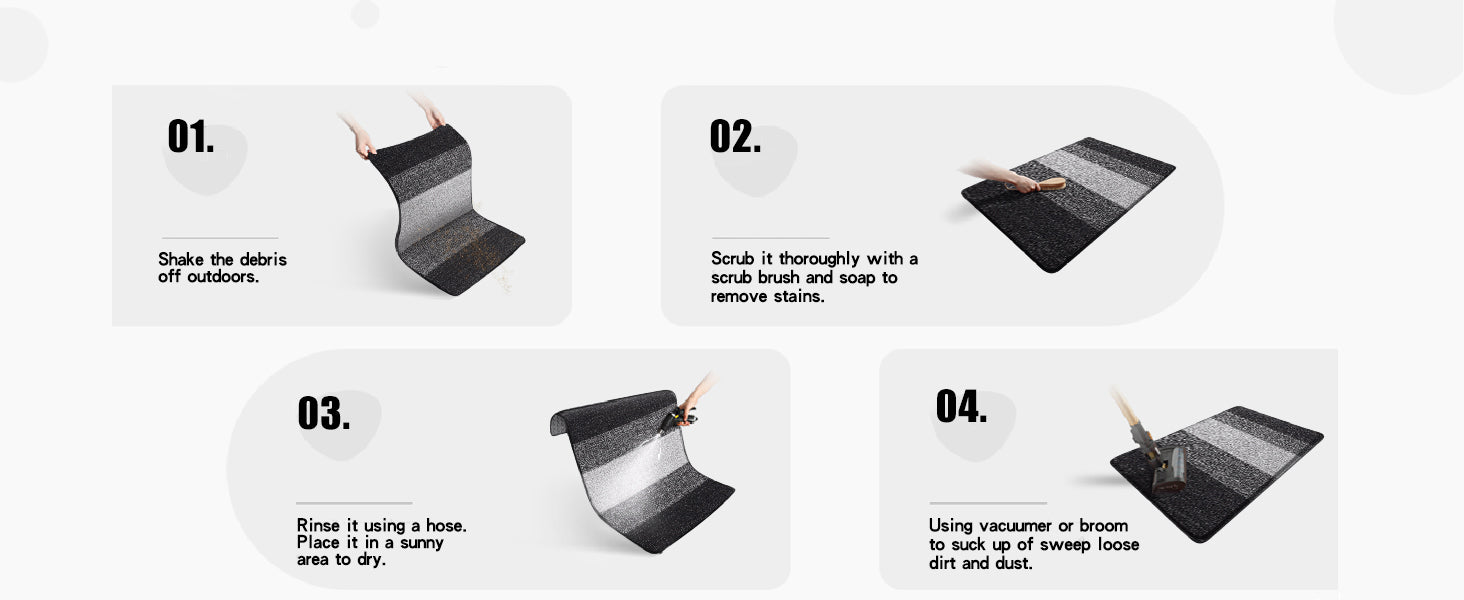 01.

Shake the debris off outdoors.

02.

Scrub it thoroughly with a scrub brush and soap to remove stains.

03.

Rinse it using a hose. Place it in a sunny area to dry.

04.

Using vacuumer or broom to suck up of sweep loose dirt and dust.